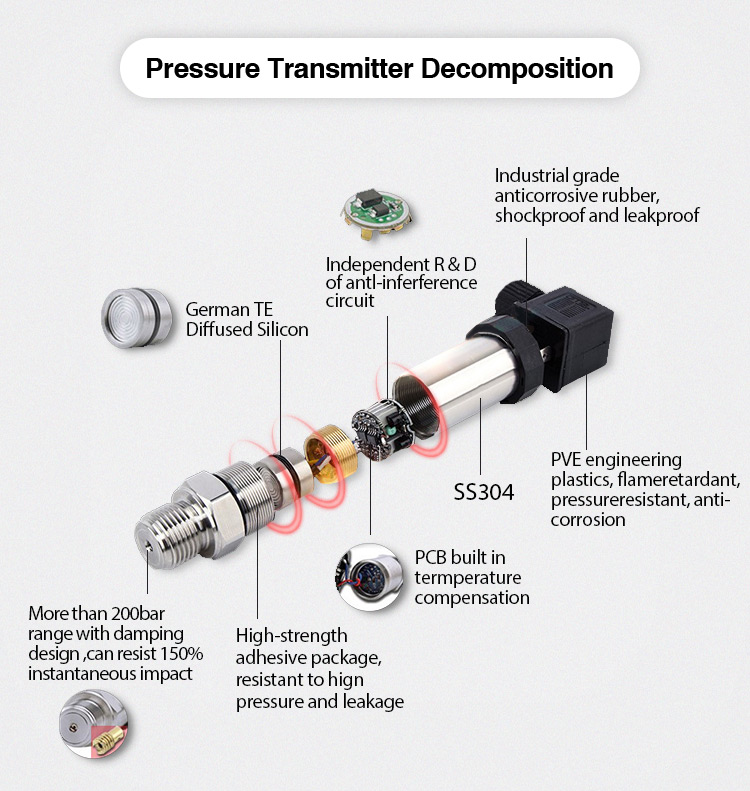 Pressure Transmitter Decomposition

Industrial grade anticorrosive rubber, shockproof and leakproof

Independent R & D of antl-inferference circuit

German TE Diffused Silicon

SS304

PVE engineering plastics, flameretardant, pressureresistant, anti-corrosion

PCB built in termperature compensation

More than 200bar range with damping design ,can resist 150% instantaneous impact

High-strength adhesive package, resistant to hign pressure and leakage